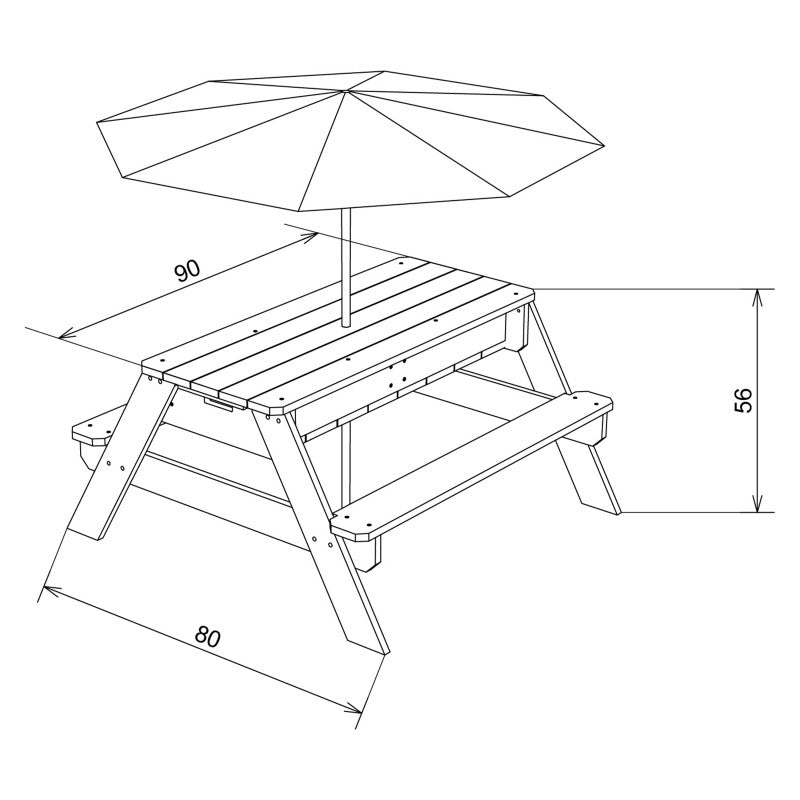 90

56

80